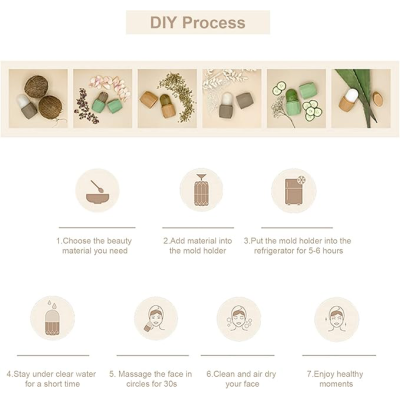 DIY Process

1.Choose the beauty material you need

2.Add material into the mold holder

3.Put the mold holder into the refrigerator for 5-6 hours

4.Stay under clear water for a short time

5. Massage the face in circles for 30s

6.Clean and air dry your face

7.Enjoy healthy moments